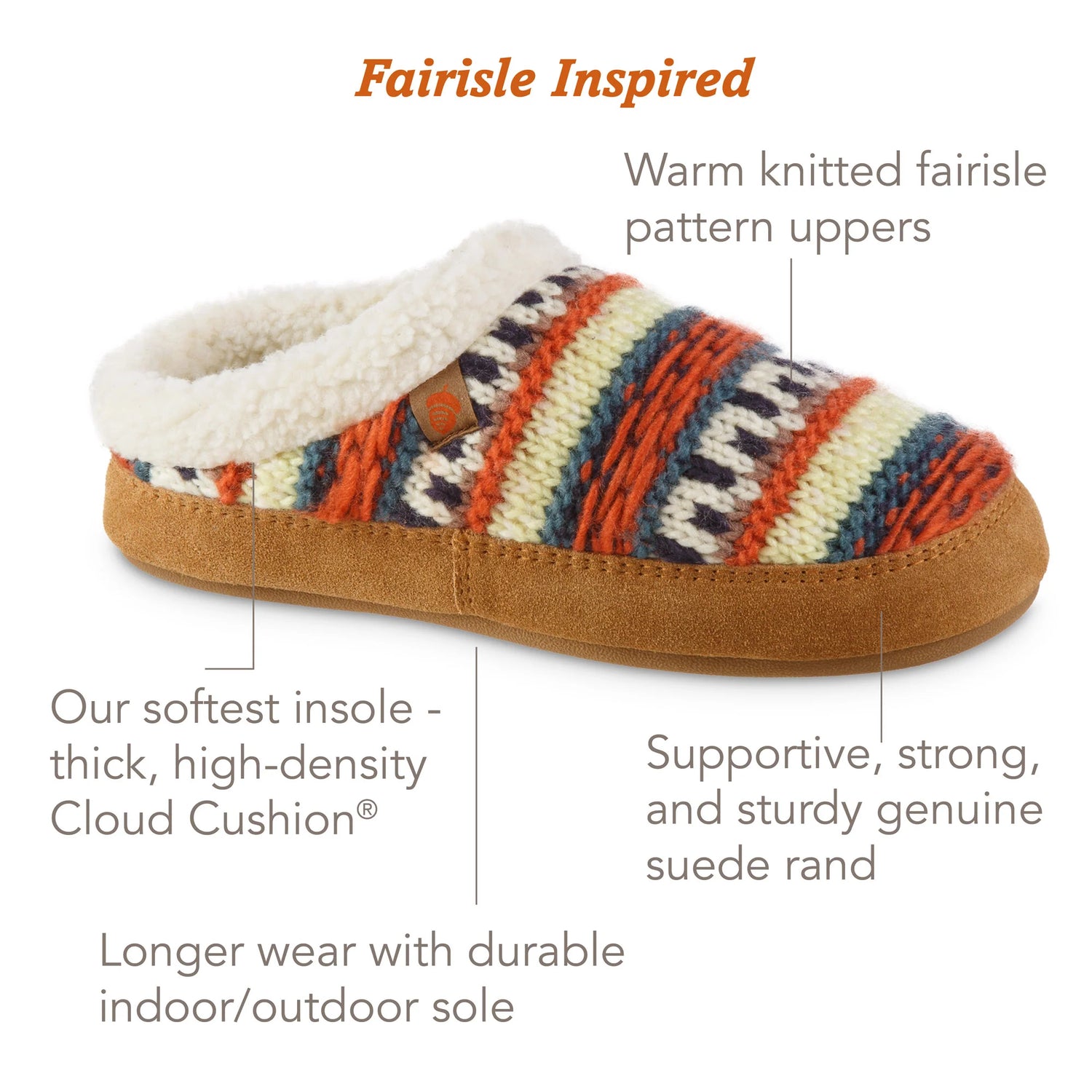 Fairisle Inspired

Warm knitted fairisle pattern uppers

Our softest insole - thick, high-density Cloud Cushion®

Supportive, strong, and sturdy genuine suede rand

Longer wear with durable indoor/outdoor sole