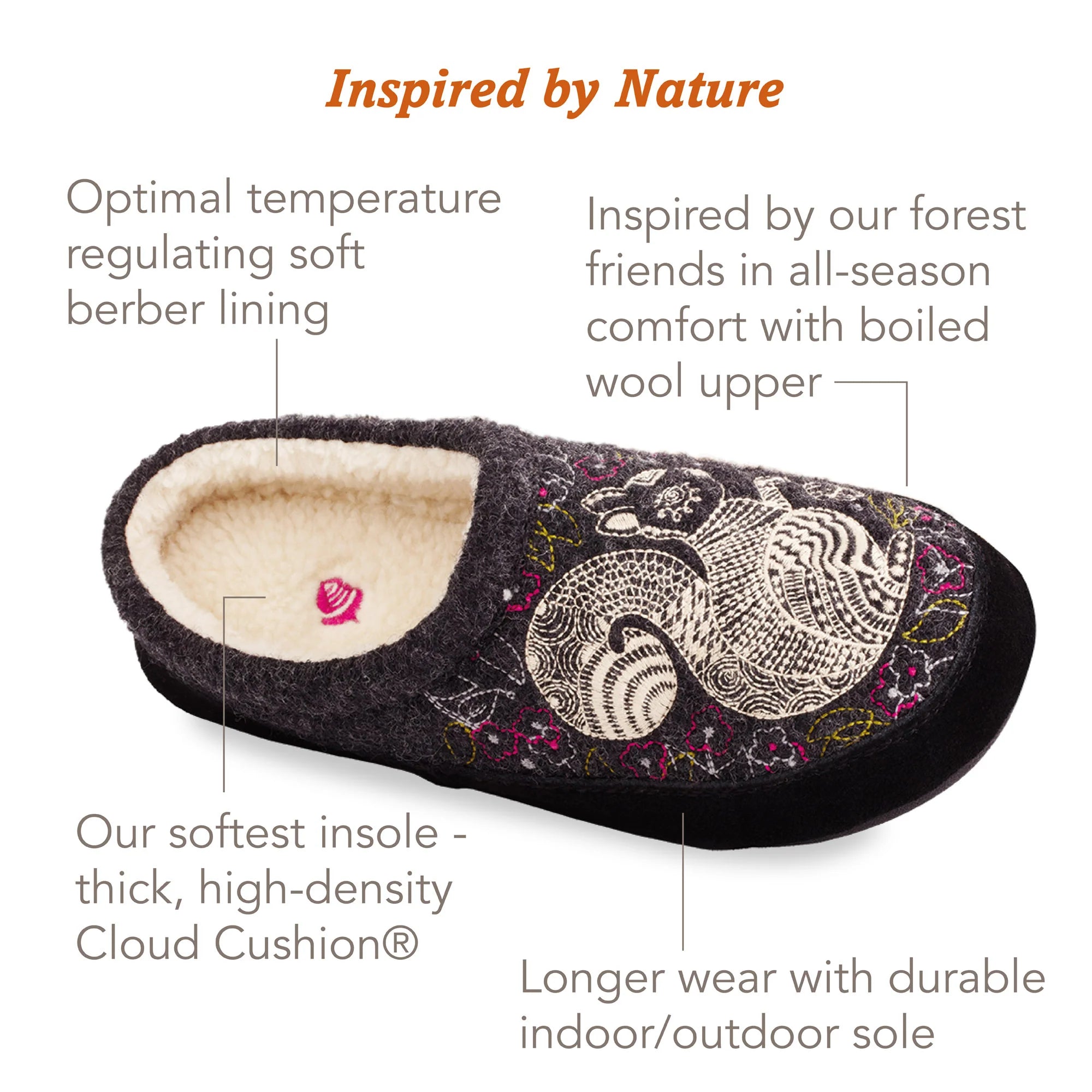 Inspired by Nature

Optimal temperature regulating soft berber lining

Inspired by our forest friends in all-season comfort with boiled wool upper

Our softest insole - thick, high-density Cloud Cushion®

Longer wear with durable indoor/outdoor sole