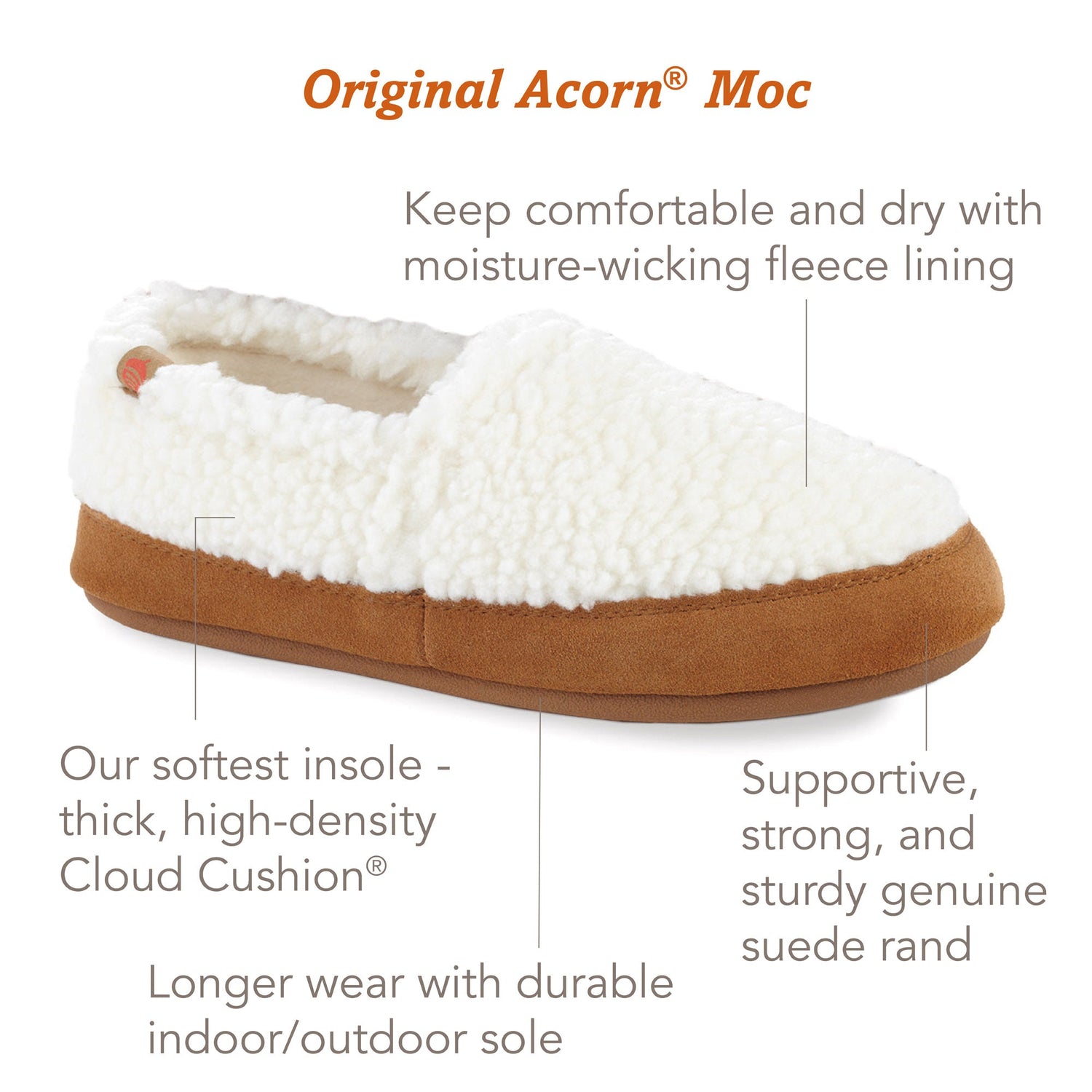 Original Acorn® Moc

Keep comfortable and dry with moisture-wicking fleece lining

Our softest insole - thick, high-density Cloud Cushion®

Supportive, strong, and sturdy genuine suede rand

Longer wear with durable indoor/outdoor sole