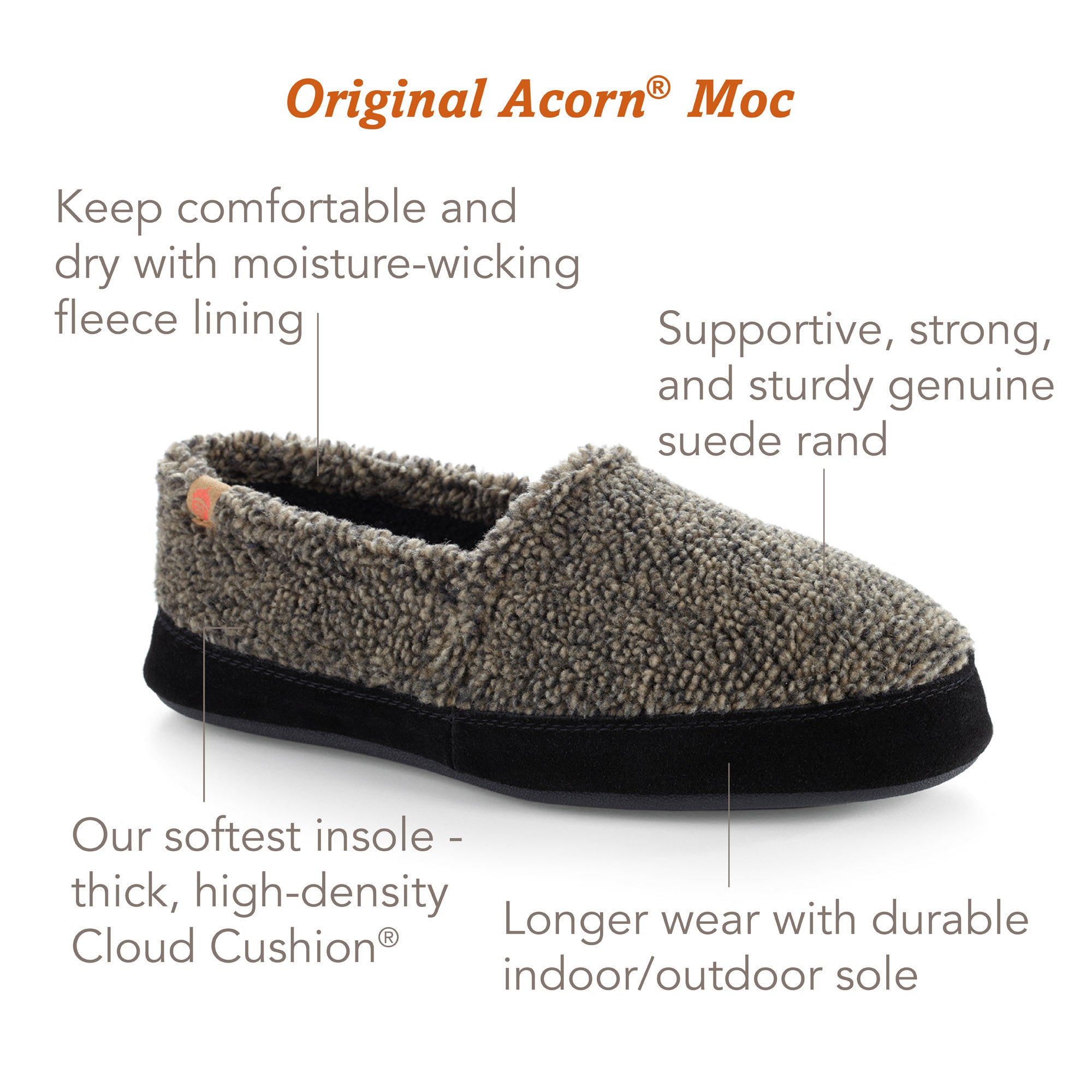 Original Acorn® Moc

Keep comfortable and dry with moisture-wicking fleece lining

Supportive, strong, and sturdy genuine suede rand

Our softest insole - thick, high-density Cloud Cushion®

Longer wear with durable indoor/outdoor sole