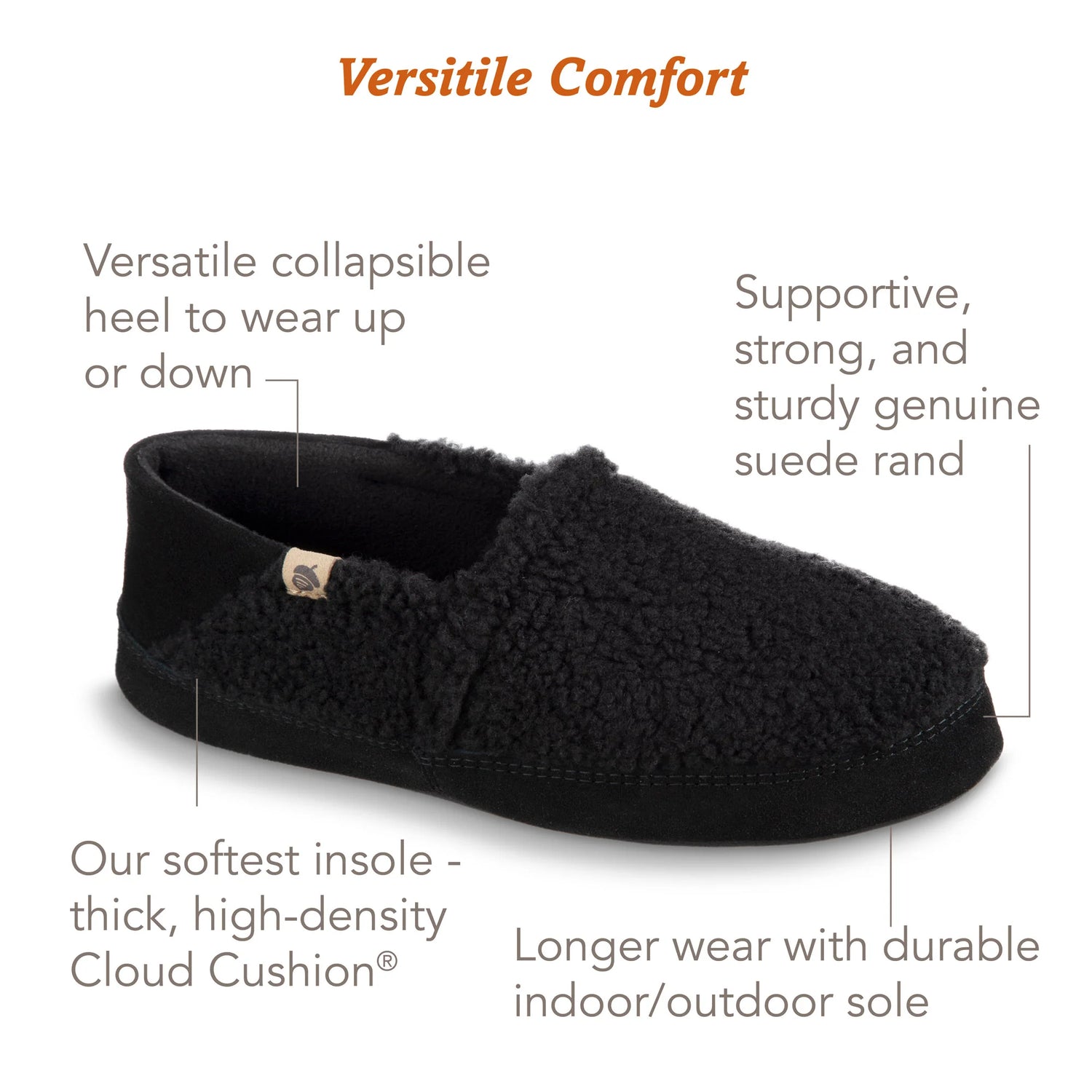 Versitile Comfort

Versatile collapsible heel to wear up or down

Supportive, strong, and sturdy genuine suede rand

Our softest insole - thick, high-density Cloud Cushion®

Longer wear with durable indoor/outdoor sole