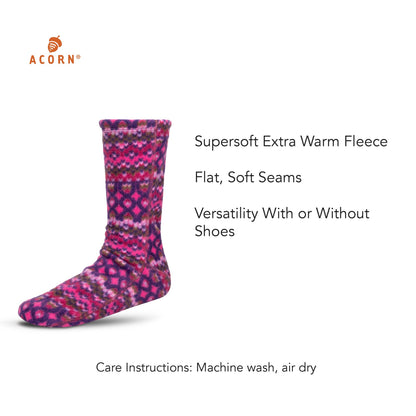 ACORN®

Supersoft Extra Warm Fleece

Flat, Soft Seams

Versatility With or Without Shoes

Care Instructions: Machine wash, air dry