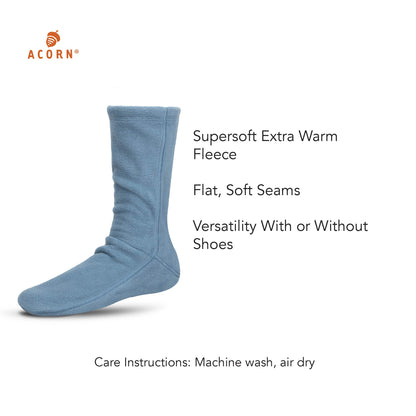 ACORN®

Supersoft Extra Warm Fleece

Flat, Soft Seams

Versatility With or Without Shoes

Care Instructions: Machine wash, air dry